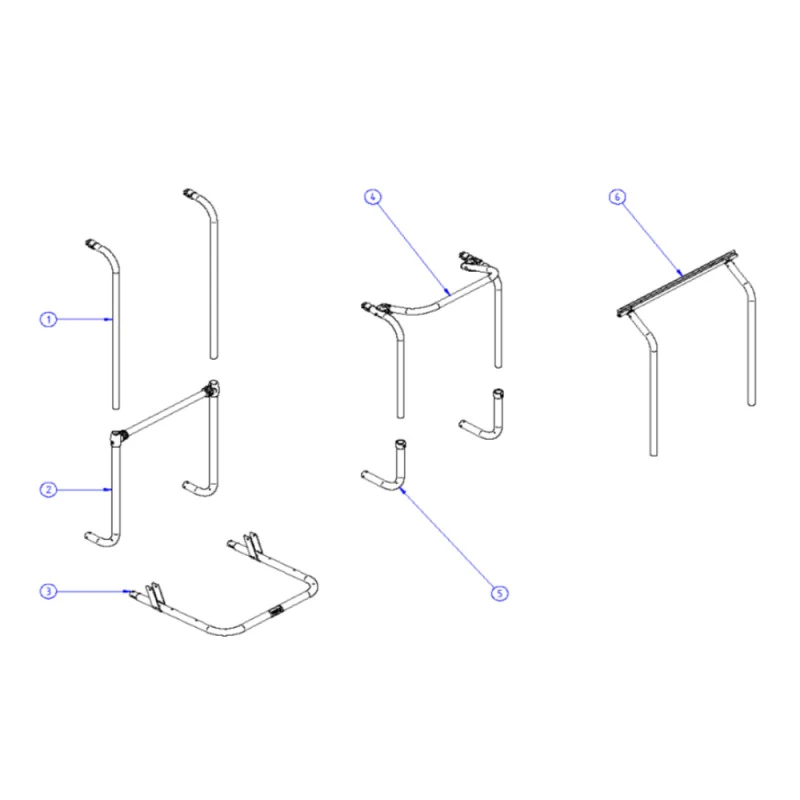 1

2

3

4

5

6