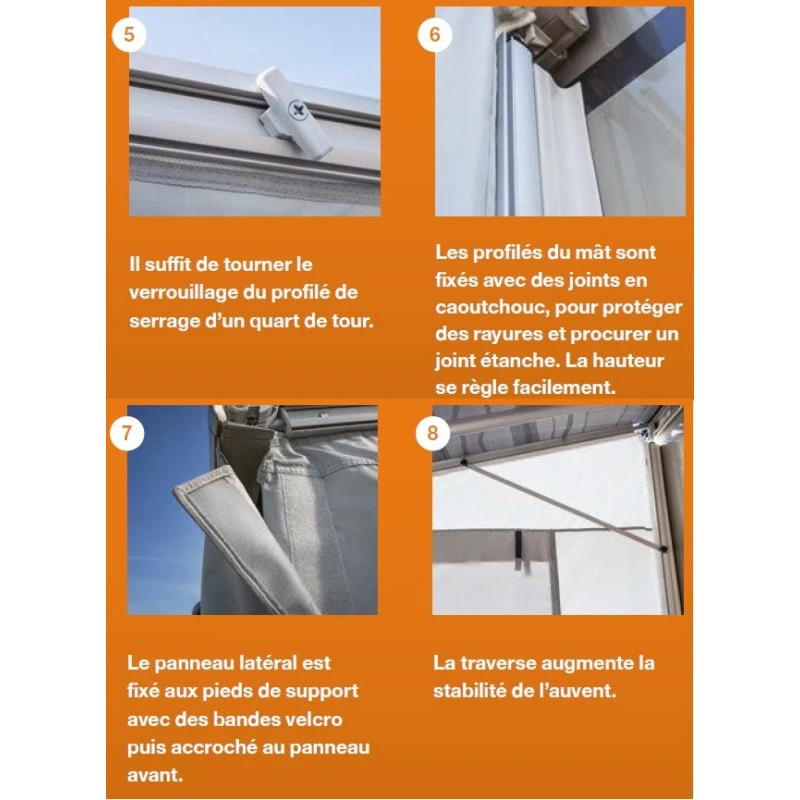 5

Il suffit de tourner le verrouillage du profilé de serrage d'un quart de tour.

6

Les profilés du mât sont fixés avec des joints en caoutchouc, pour protéger des rayures et procurer un joint étanche. La hauteur se règle facilement.

7

Le panneau latéral est fixé aux pieds de support avec des bandes velcro puis accroché au panneau avant.

8

La traverse augmente la stabilité de l'auvent.