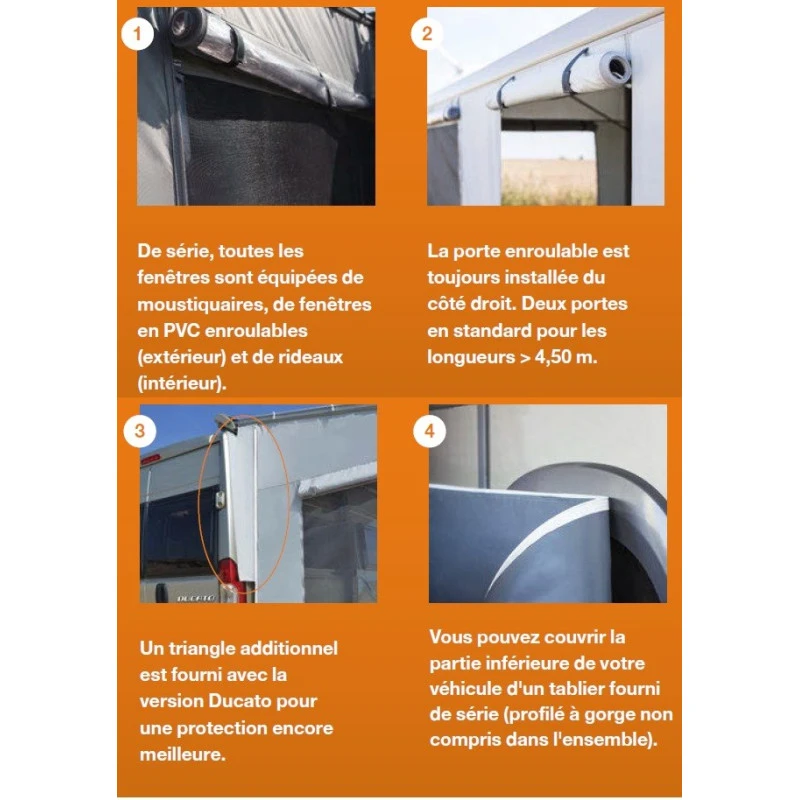 1

De série, toutes les fenêtres sont équipées de moustiquaires, de fenêtres en PVC enroulables (extérieur) et de rideaux (intérieur).

2

La porte enroulable est toujours installée du côté droit. Deux portes en standard pour les longueurs > 4,50 m.

3

DUCATO

Un triangle additionnel est fourni avec la version Ducato pour une protection encore meilleure.

4

Vous pouvez couvrir la partie inférieure de votre véhicule d'un tablier fourni de série (profilé à gorge non compris dans l'ensemble).